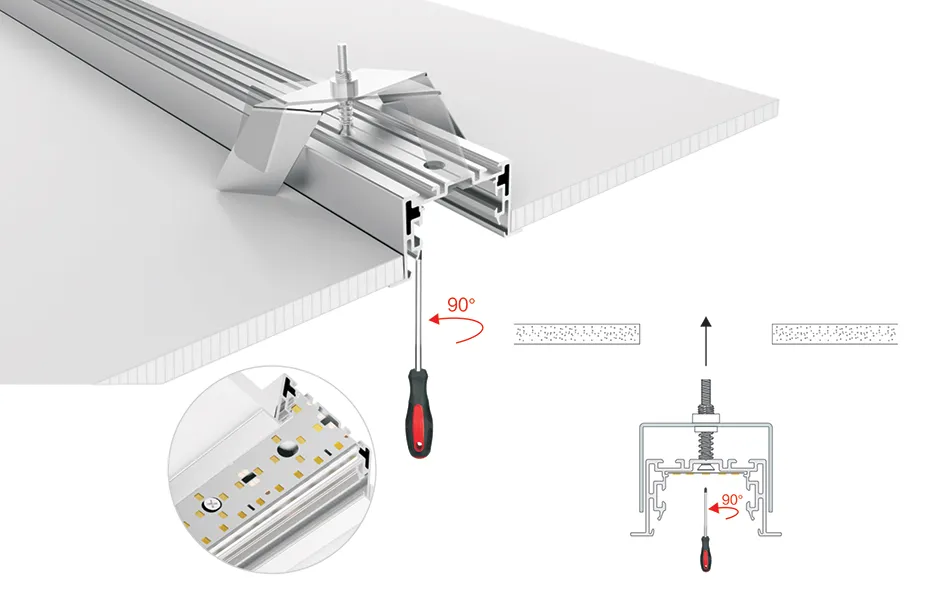 90°

90°